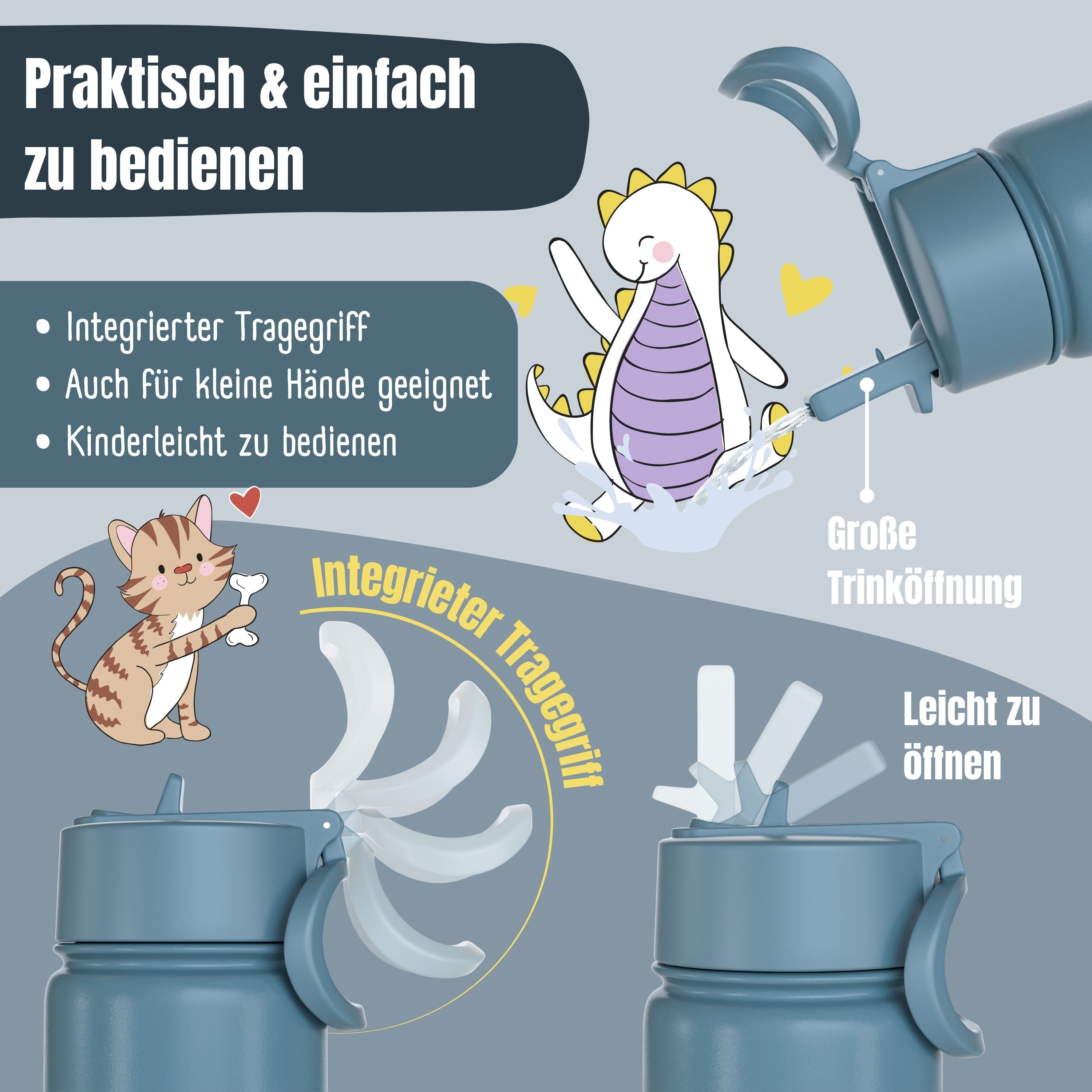 Praktisch & einfach zu bedienen

• Integrierter Tragegriff
• Auch für kleine Hände geeignet
• Kinderleicht zu bedienen

Große Trinköffnung

Integrieter Tragegriff

Leicht zu öffnen