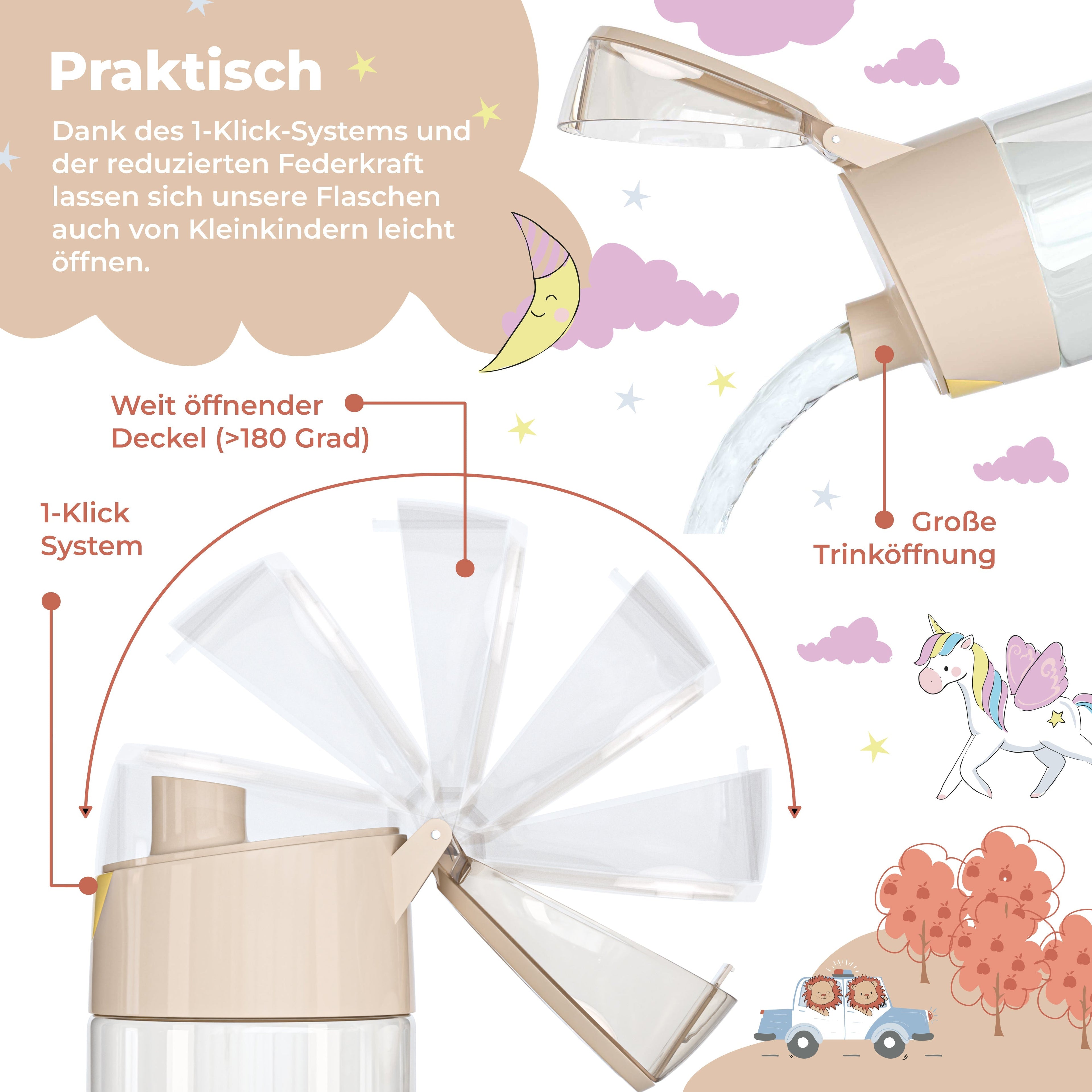 Praktisch

Dank des 1-Klick-Systems und der reduzierten Federkraft lassen sich unsere Flaschen auch von Kleinkindern leicht öffnen.

Weit öffnender Deckel (>180 Grad)

1-Klick System

Große Trinköffnung