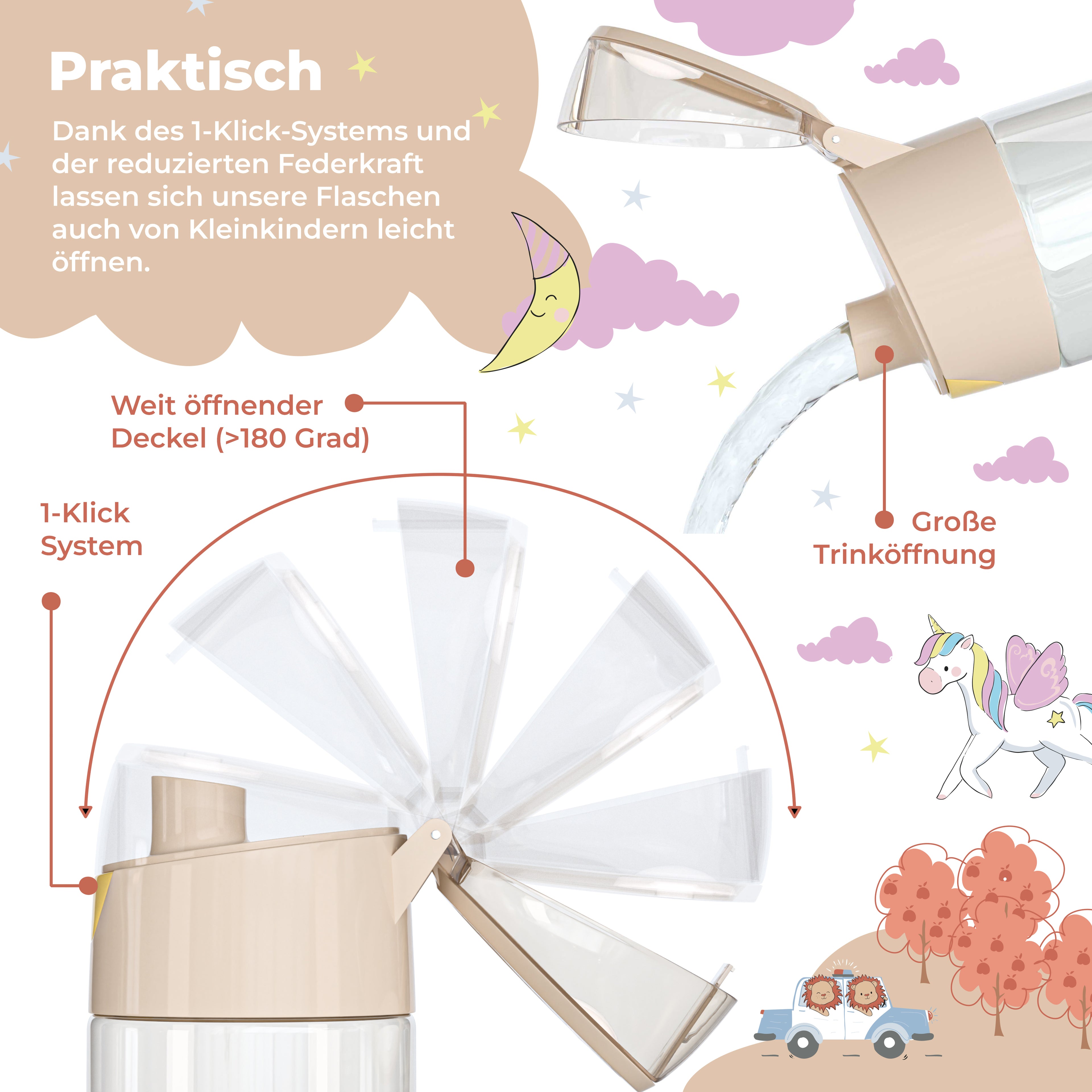 Praktisch

Dank des 1-Klick-Systems und der reduzierten Federkraft lassen sich unsere Flaschen auch von Kleinkindern leicht öffnen.

Weit öffnender Deckel (>180 Grad)

1-Klick System

Große Trinköffnung