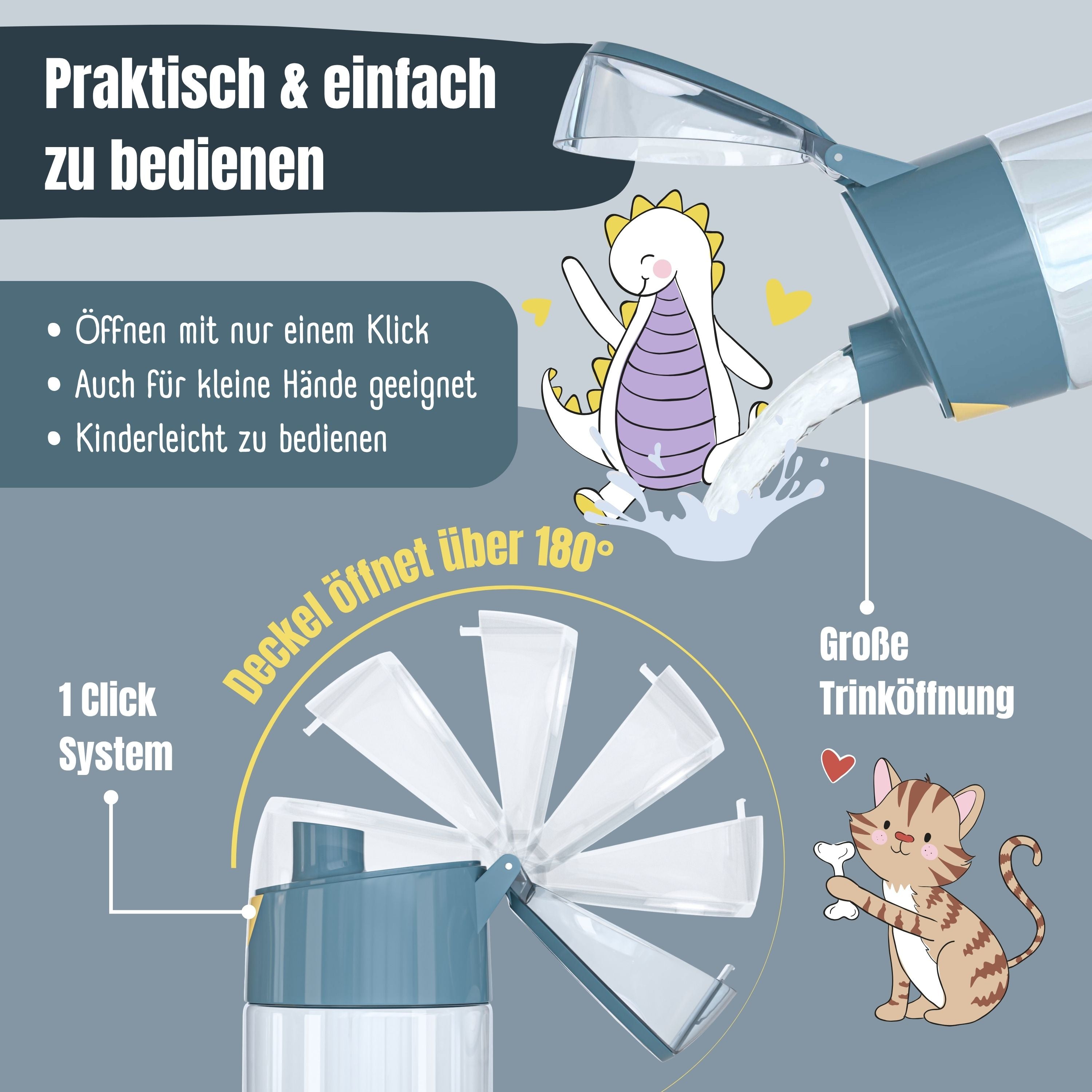 Praktisch & einfach zu bedienen

• Öffnen mit nur einem Klick
• Auch für kleine Hände geeignet
• Kinderleicht zu bedienen

Deckel öffnet über 180°

1 Click System

Große Trinköffnung